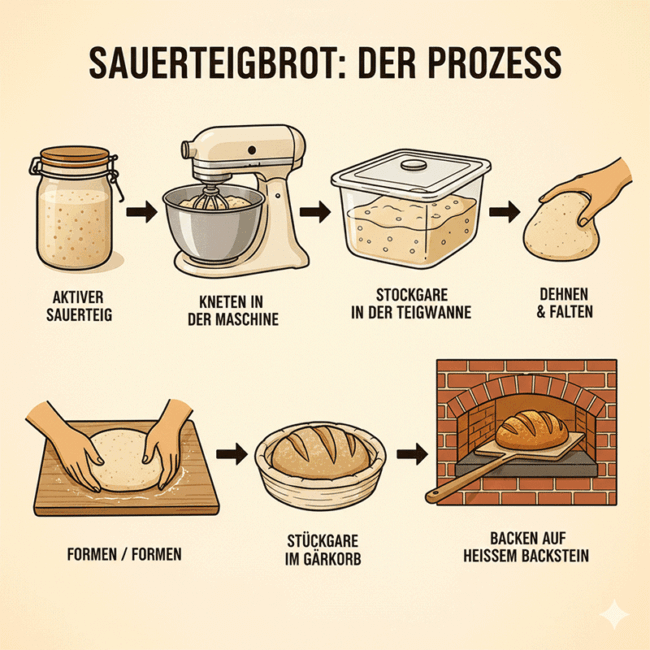 SAUERTEIGBROT: DER PROZESS

AKTIVER SAUERTEIG

KNETEN IN DER MASCHINE

STOCKGARE IN DER TEIGWANNE

DEHNEN & FALTEN

FORMEN / FORMEN

STÜCKGARE IM GÄRKORB

BACKEN AUF HEISSEM BACKSTEIN